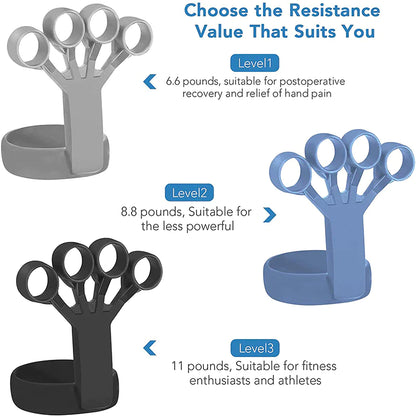 Choose the Resistance Value That Suits You

Level1
6.6 pounds, suitable for postoperative recovery and relief of hand pain

Level2
8.8 pounds, Suitable for the less powerful

Level3
11 pounds, Suitable for fitness enthusiasts and athletes