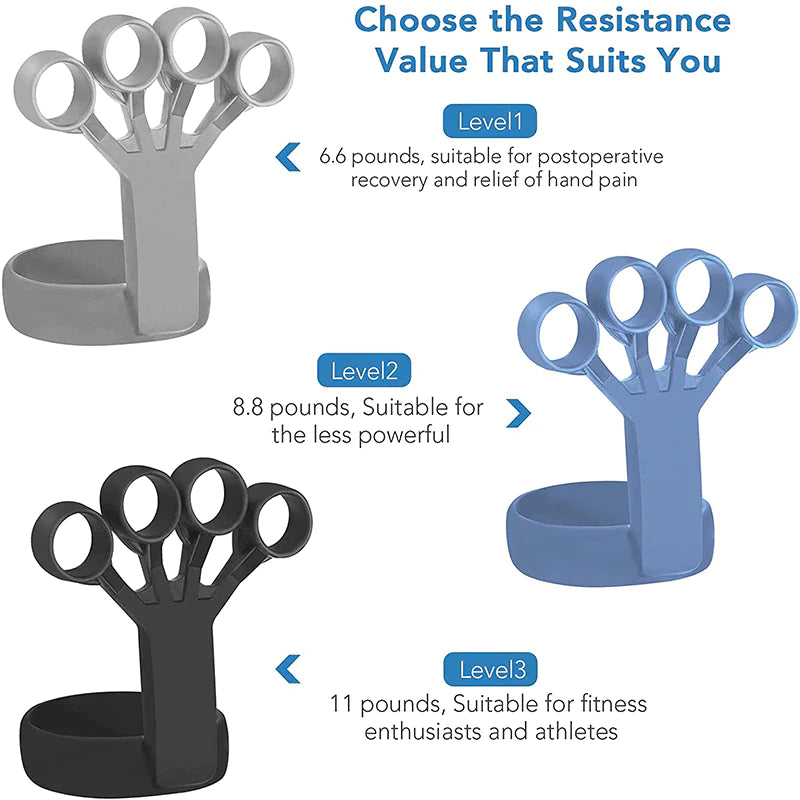 Choose the Resistance Value That Suits You

Level1

6.6 pounds, suitable for postoperative recovery and relief of hand pain

Level2

8.8 pounds, Suitable for the less powerful

Level3

11 pounds, Suitable for fitness enthusiasts and athletes